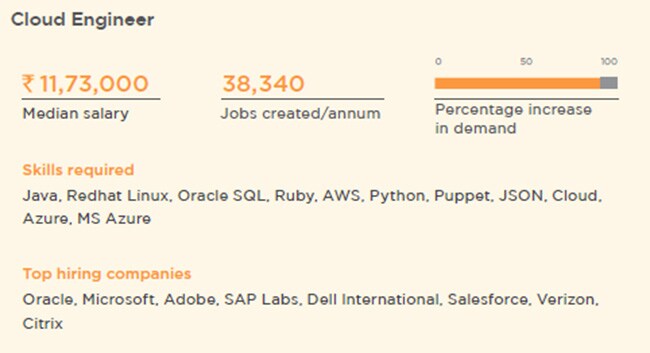 Cloud Engineer

₹ 11,73,000
Median salary

38,340
Jobs created/annum

0
50
100
Percentage increase in demand

Skills required

Java, Redhat Linux, Oracle SQL, Ruby, AWS, Python, Puppet, JSON, Cloud, Azure, MS Azure

Top hiring companies

Oracle, Microsoft, Adobe, SAP Labs, Dell International, Salesforce, Verizon, Citrix