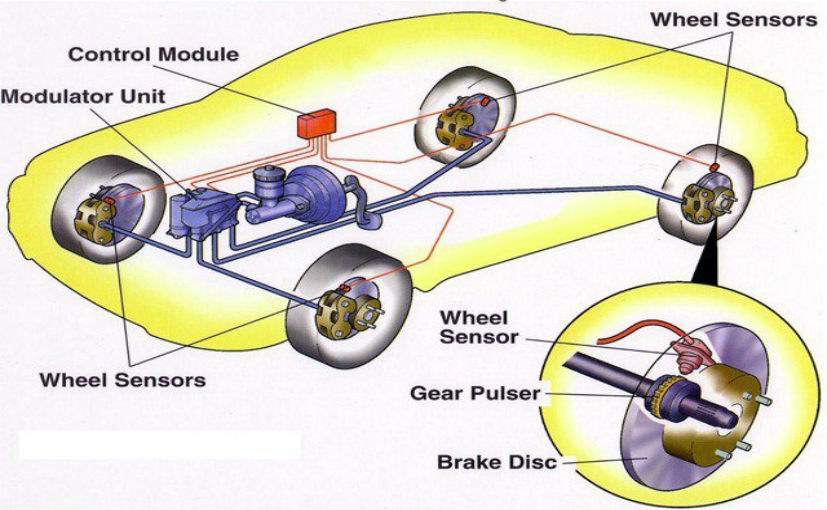 Control Module
Modulator Unit
Wheel Sensors
Wheel Sensors
Wheel Sensor
Gear Pulser
Brake Disc